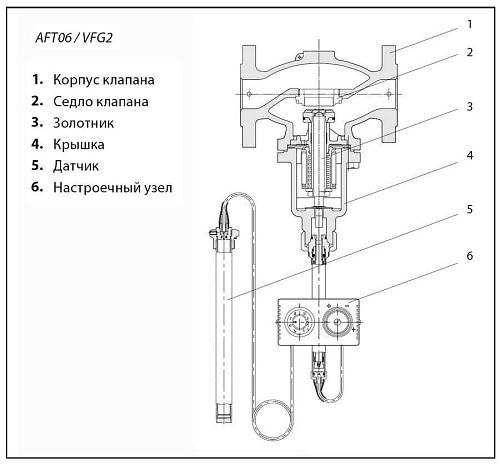 AFT06 / VFG2

1. Корпус клапана
2. Седло клапана
3. Золотник
4. Крышка
5. Датчик
6. Настроечный узел

1
2
3
4
5
6