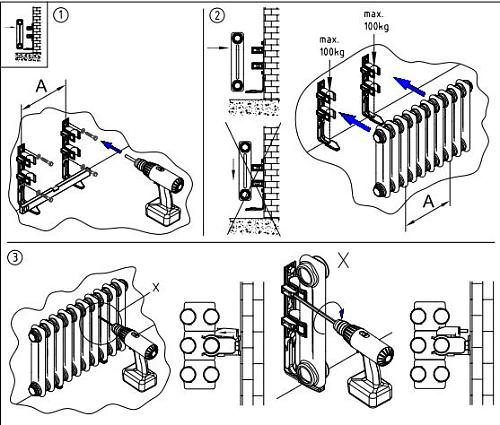 1

A

2

max. 100kg

max. 100kg

A

3

X

X