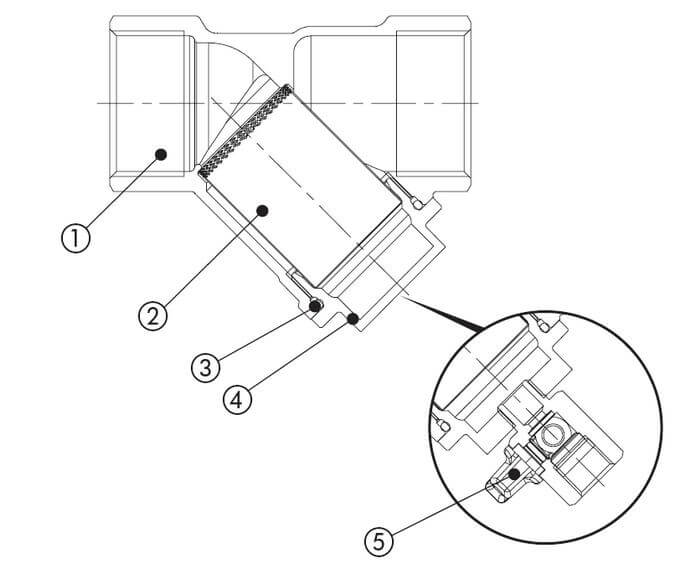 1
2
3
4
5