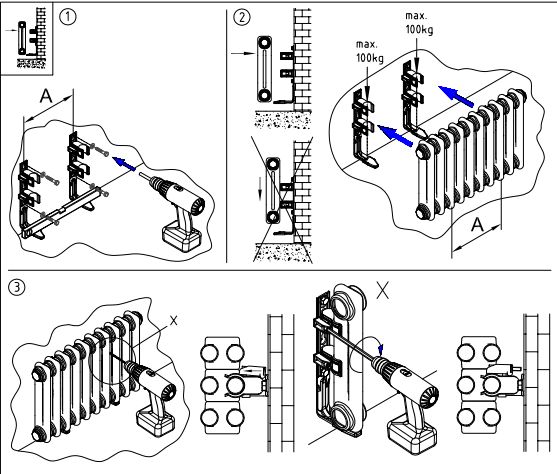 1

A

2

max. 100kg

max. 100kg

A

3

X

X