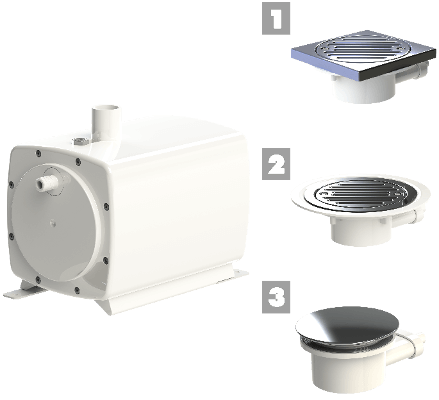 1

2

3