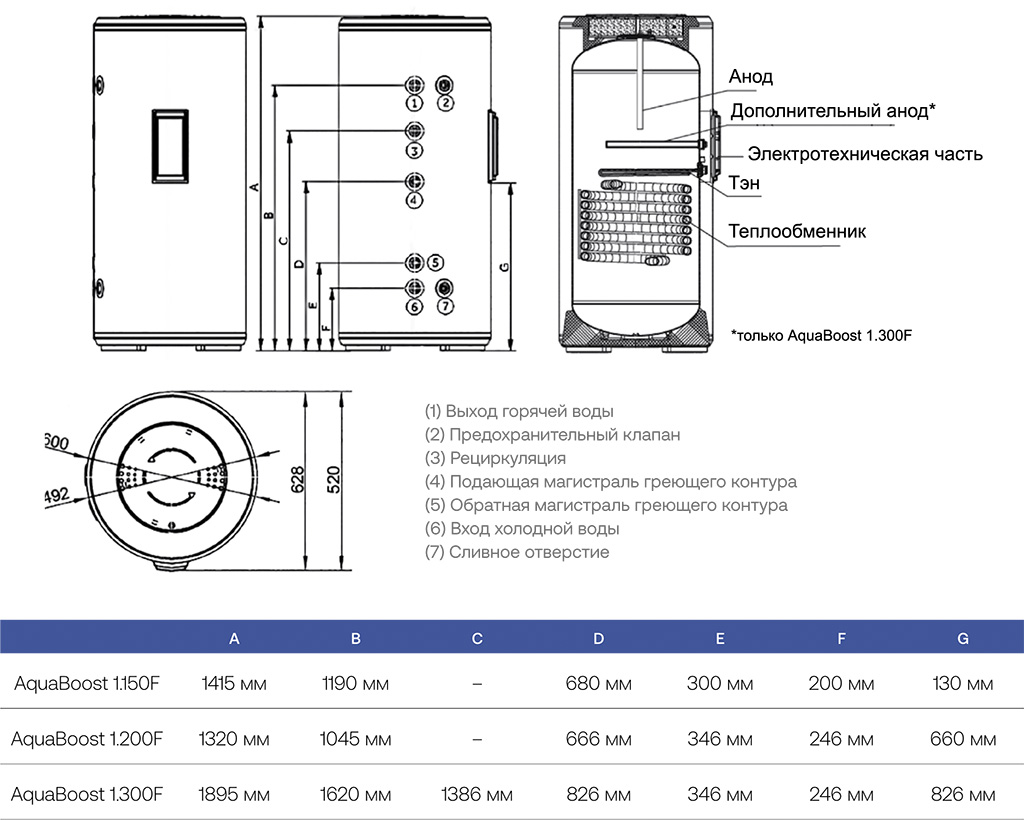 A
B
C
D
E
F
G

1 2
3
4
5
6 7

Анод
Дополнительный анод*
Электротехническая часть
Тэн
Теплообменник
*только AquaBoost 1.300F

600
492
628
520

(1) Выход горячей воды
(2) Предохранительный клапан
(3) Рециркуляция
(4) Подающая магистраль греющего контура
(5) Обратная магистраль греющего контура
(6) Вход холодной воды
(7) Сливное отверстие

| | A | B | C | D | E | F | G |
|---|---|---|---|---|---|---|---|
| AquaBoost 1.150F | 1415 мм | 1190 мм | – | 680 мм | 300 мм | 200 мм | 130 мм |
| AquaBoost 1.200F | 1320 мм | 1045 мм | – | 666 мм | 346 мм | 246 мм | 660 мм |
| AquaBoost 1.300F | 1895 мм | 1620 мм | 1386 мм | 826 мм | 346 мм | 246 мм | 826 мм |